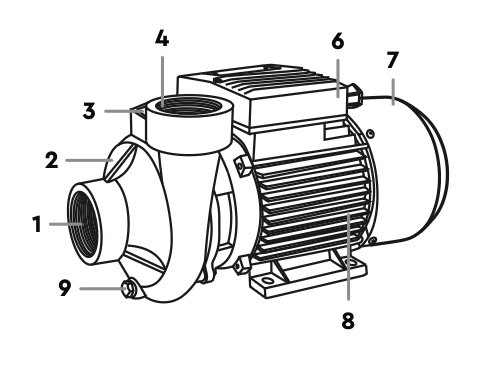 4
6
7
3
2
1
9
8