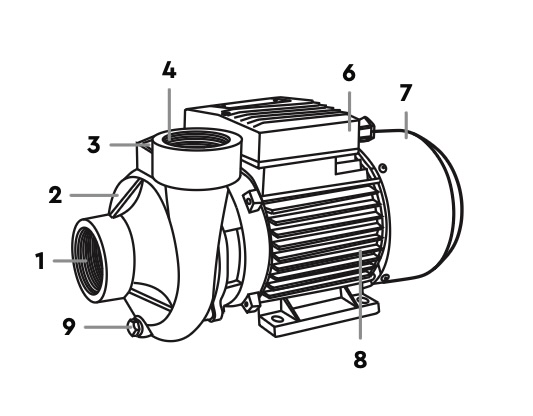 4
6
7
3
2
1
9
8