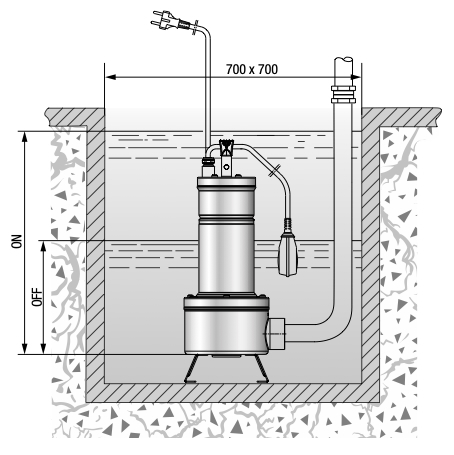 700 x 700

ON

OFF