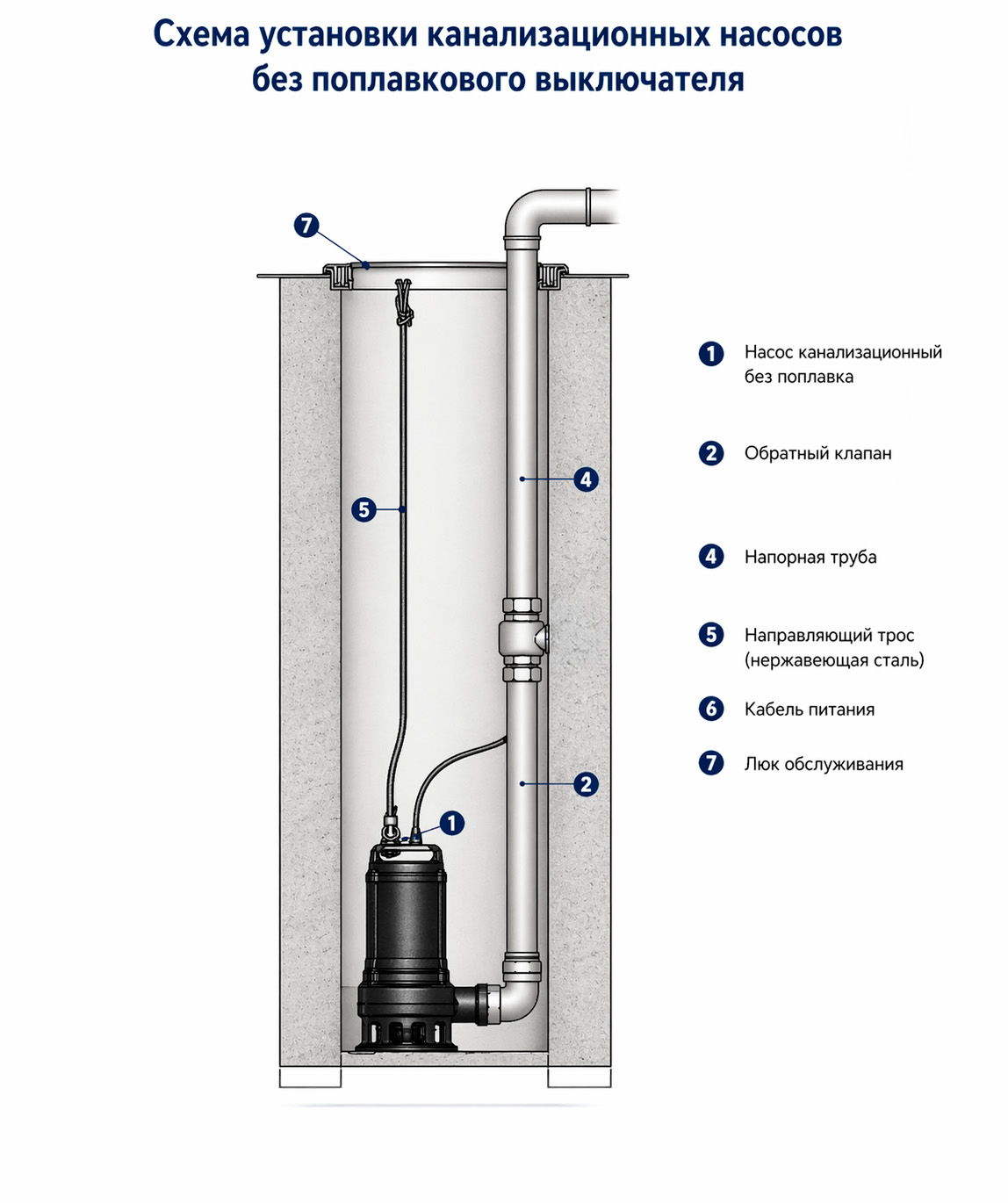 Схема установки канализационных насосов без поплавкового выключателя

7

5

4

2

1

1 Насос канализационный без поплавка

2 Обратный клапан

4 Напорная труба

5 Направляющий трос (нержавеющая сталь)

6 Кабель питания

7 Люк обслуживания