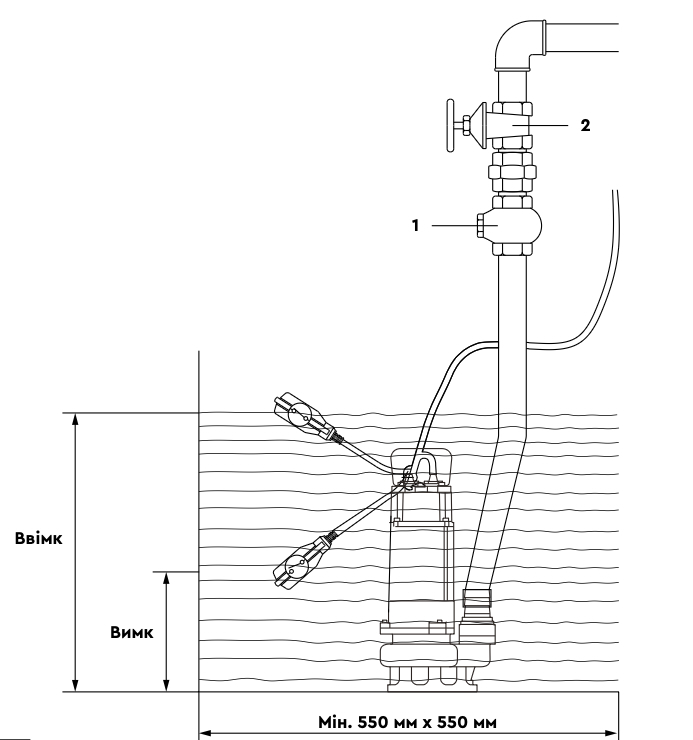 2

1

Ввімк

Вимк

Мін. 550 мм x 550 мм